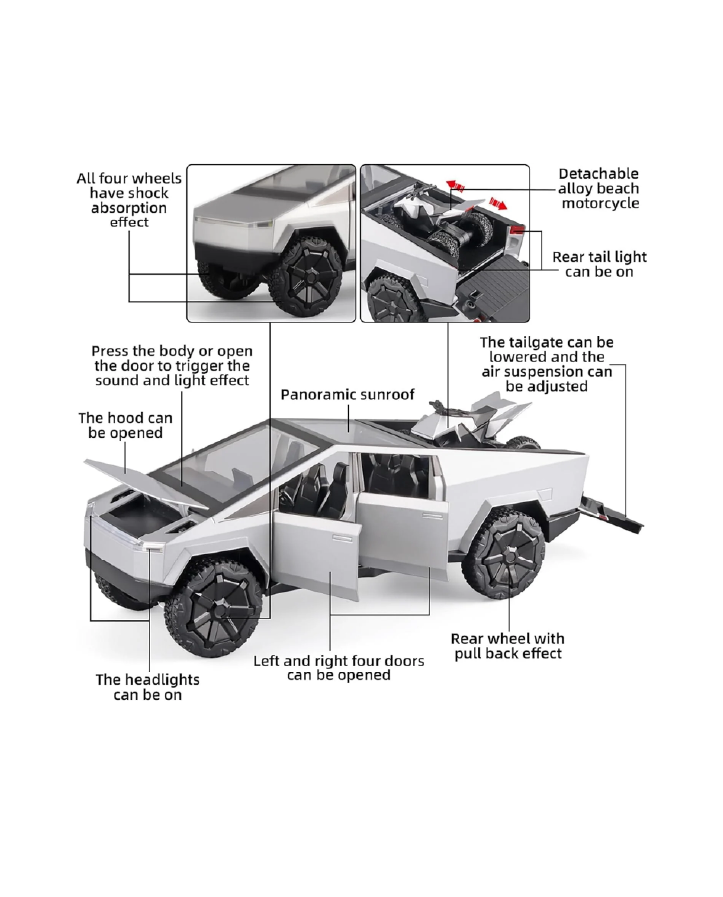 All four wheels have shock absorption effect

Detachable alloy beach motorcycle

Rear tail light can be on

Press the body or open the door to trigger the sound and light effect

The tailgate can be lowered and the air suspension can be adjusted

Panoramic sunroof

The hood can be opened

Rear wheel with pull back effect

Left and right four doors can be opened

The headlights can be on