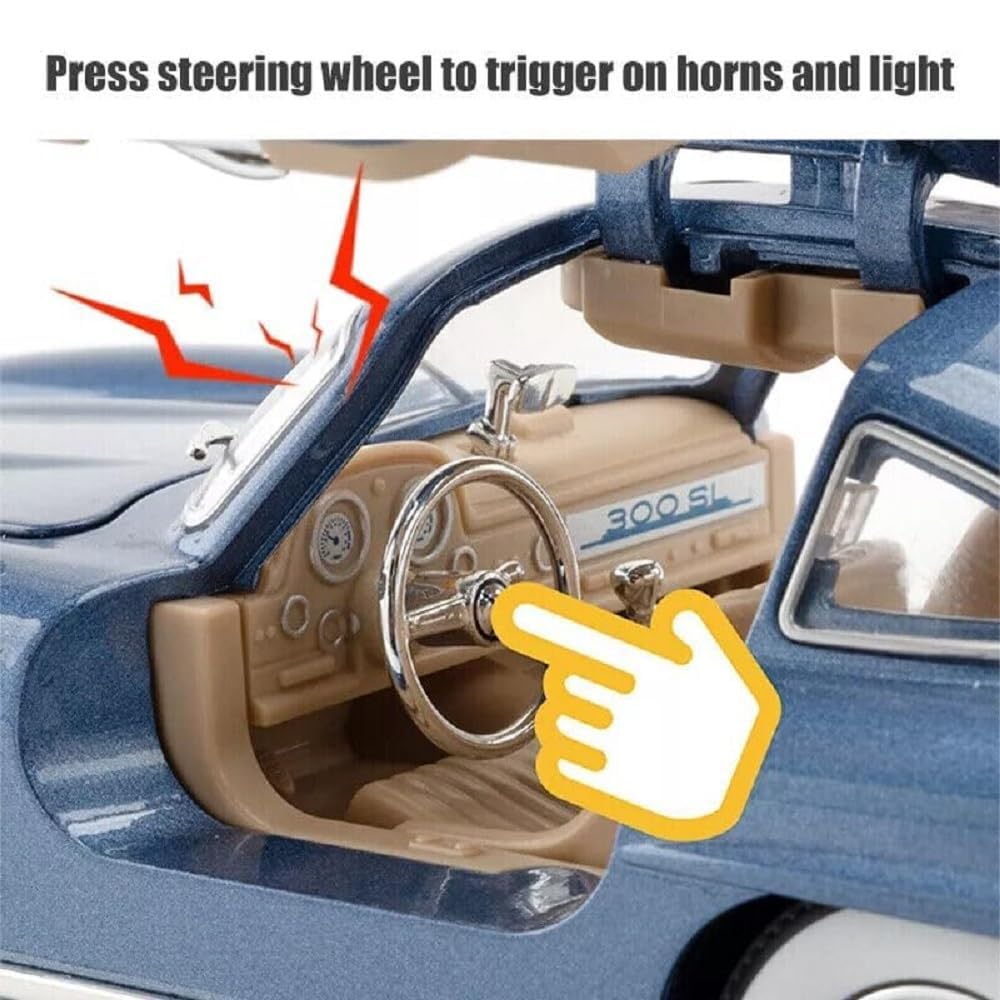 Press steering wheel to trigger on horns and light

300 SL